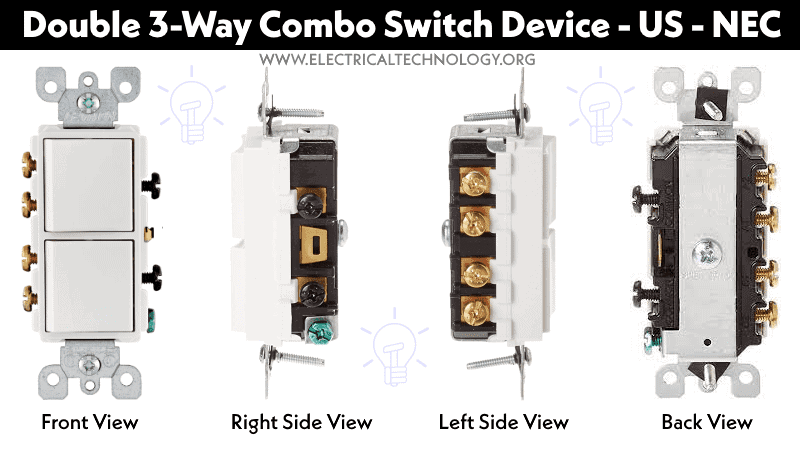 Double 3-Way Combo Switch Device - US - NEC

WWW.ELECTRICALTECHNOLOGY.ORG

Front View

Right Side View

Left Side View

Back View