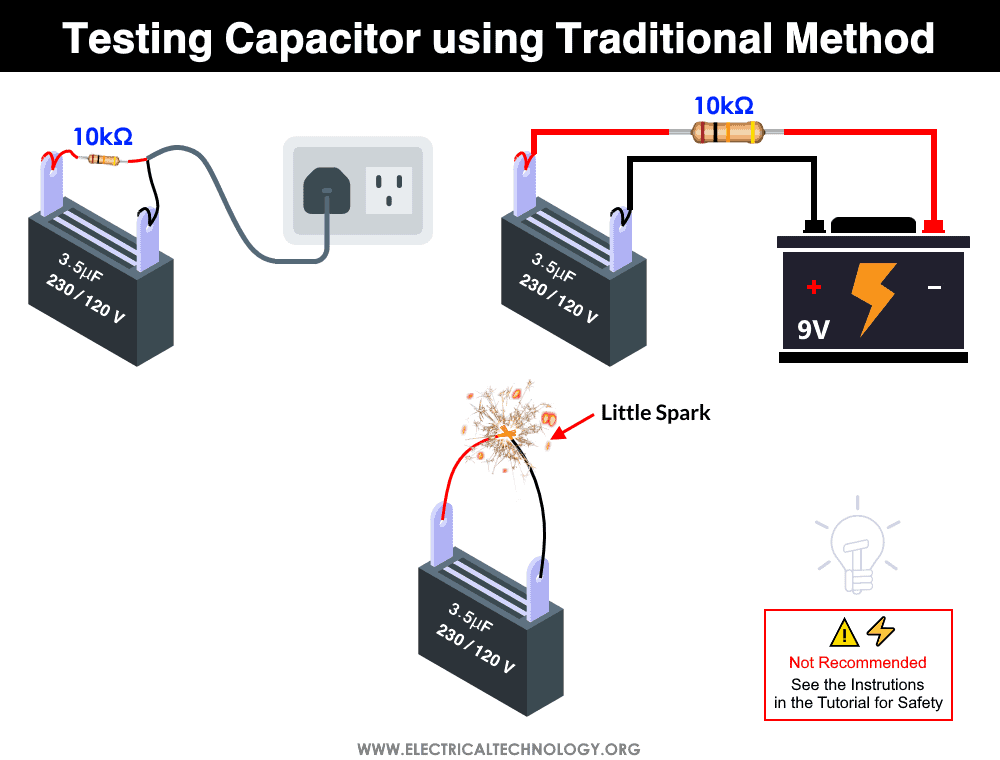 Testing Capacitor using Traditional Method

10kΩ

3.5μF
230 / 120 V

10kΩ

3.5μF
230 / 120 V

+ −
9V

Little Spark

3.5μF
230 / 120 V

Not Recommended
See the Instrutions in the Tutorial for Safety

WWW.ELECTRICALTECHNOLOGY.ORG