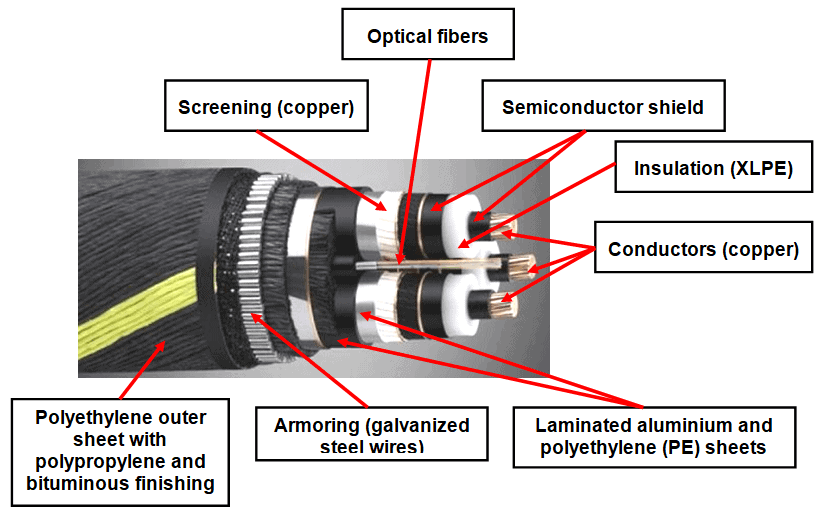 Optical fibers

Screening (copper)

Semiconductor shield

Insulation (XLPE)

Conductors (copper)

Polyethylene outer sheet with polypropylene and bituminous finishing

Armoring (galvanized steel wires)

Laminated aluminium and polyethylene (PE) sheets