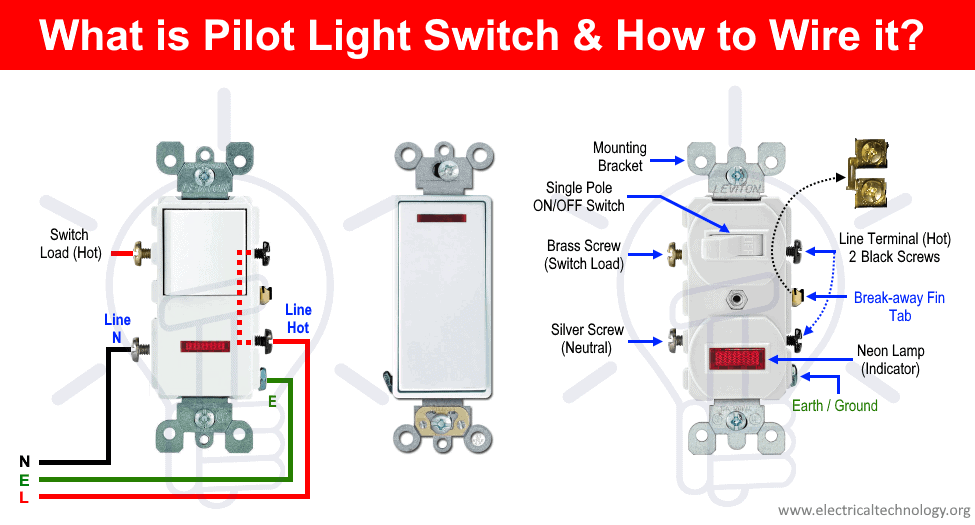 What is Pilot Light Switch & How to Wire it?

Switch Load (Hot)

Line N

Line Hot

E

N
E
L

Mounting Bracket

Single Pole ON/OFF Switch

Brass Screw (Switch Load)

Silver Screw (Neutral)

LEVITON

Line Terminal (Hot) 2 Black Screws

Break-away Fin Tab

Neon Lamp (Indicator)

Earth / Ground

www.electricaltechnology.org